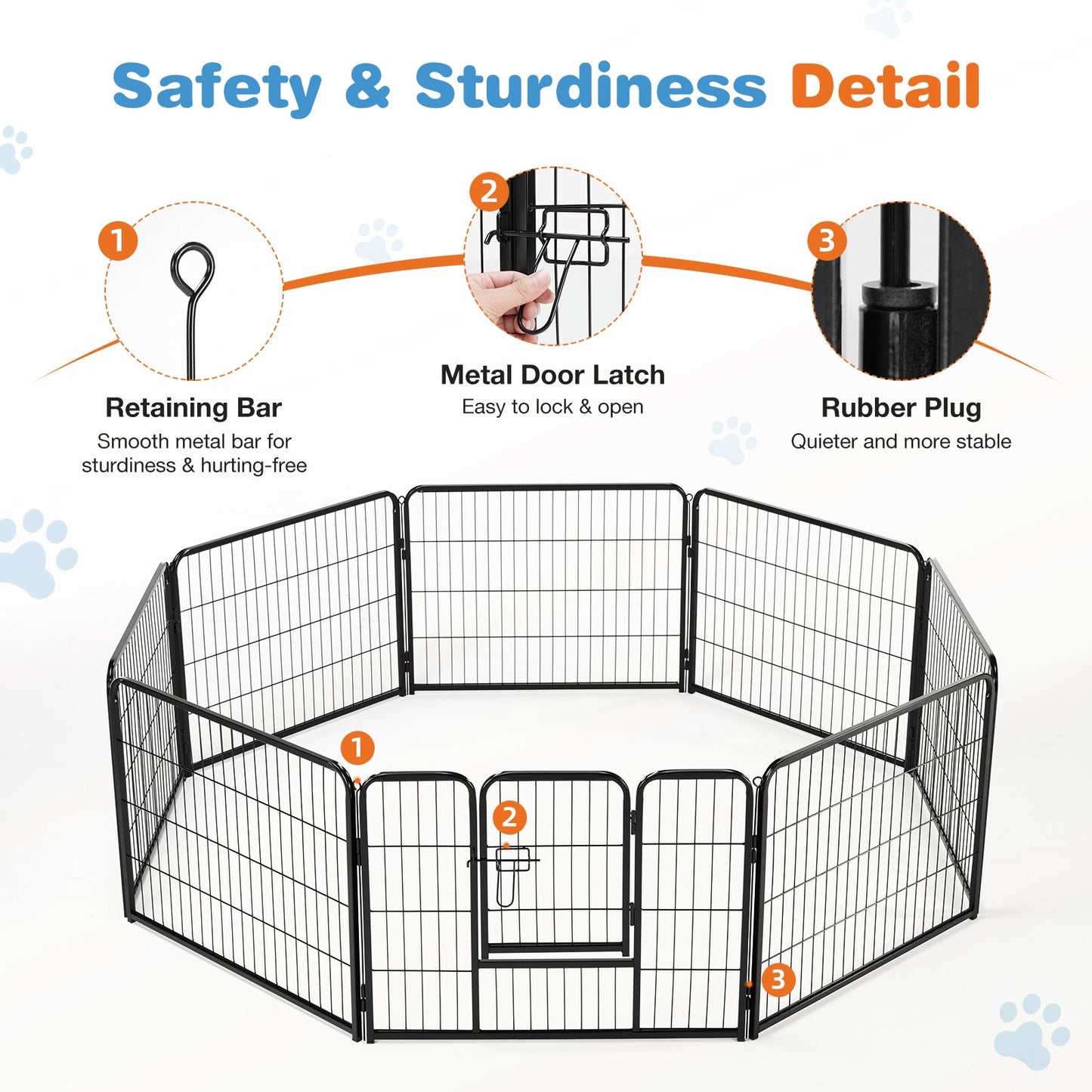 Safety & Sturdiness Detail

1
Retaining Bar
Smooth metal bar for sturdiness & hurting-free

2
Metal Door Latch
Easy to lock & open

3
Rubber Plug
Quieter and more stable

1

2

3